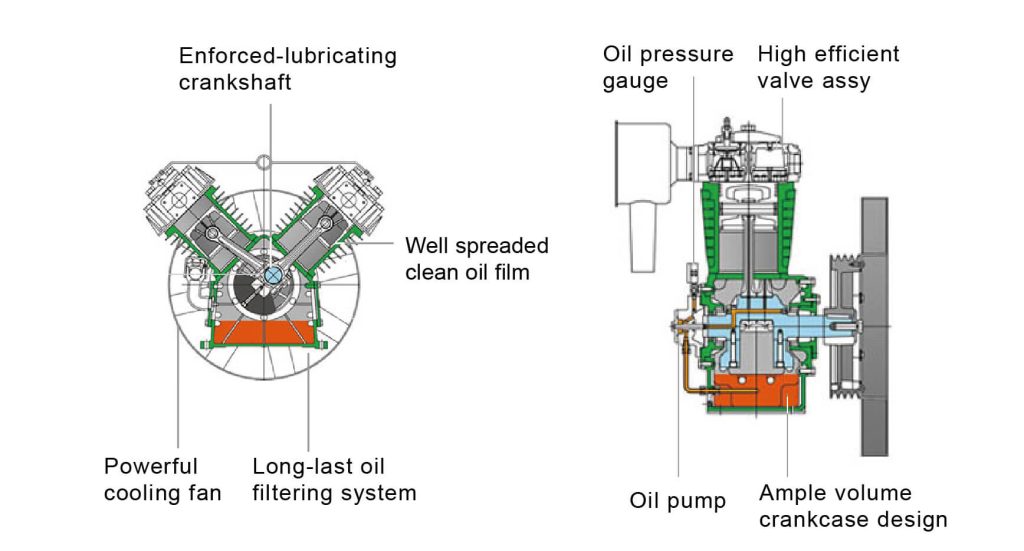 Enforced-lubricating crankshaft

Well spreaded clean oil film

Powerful cooling fan

Long-last oil filtering system

Oil pressure gauge

High efficient valve assy

Oil pump

Ample volume crankcase design